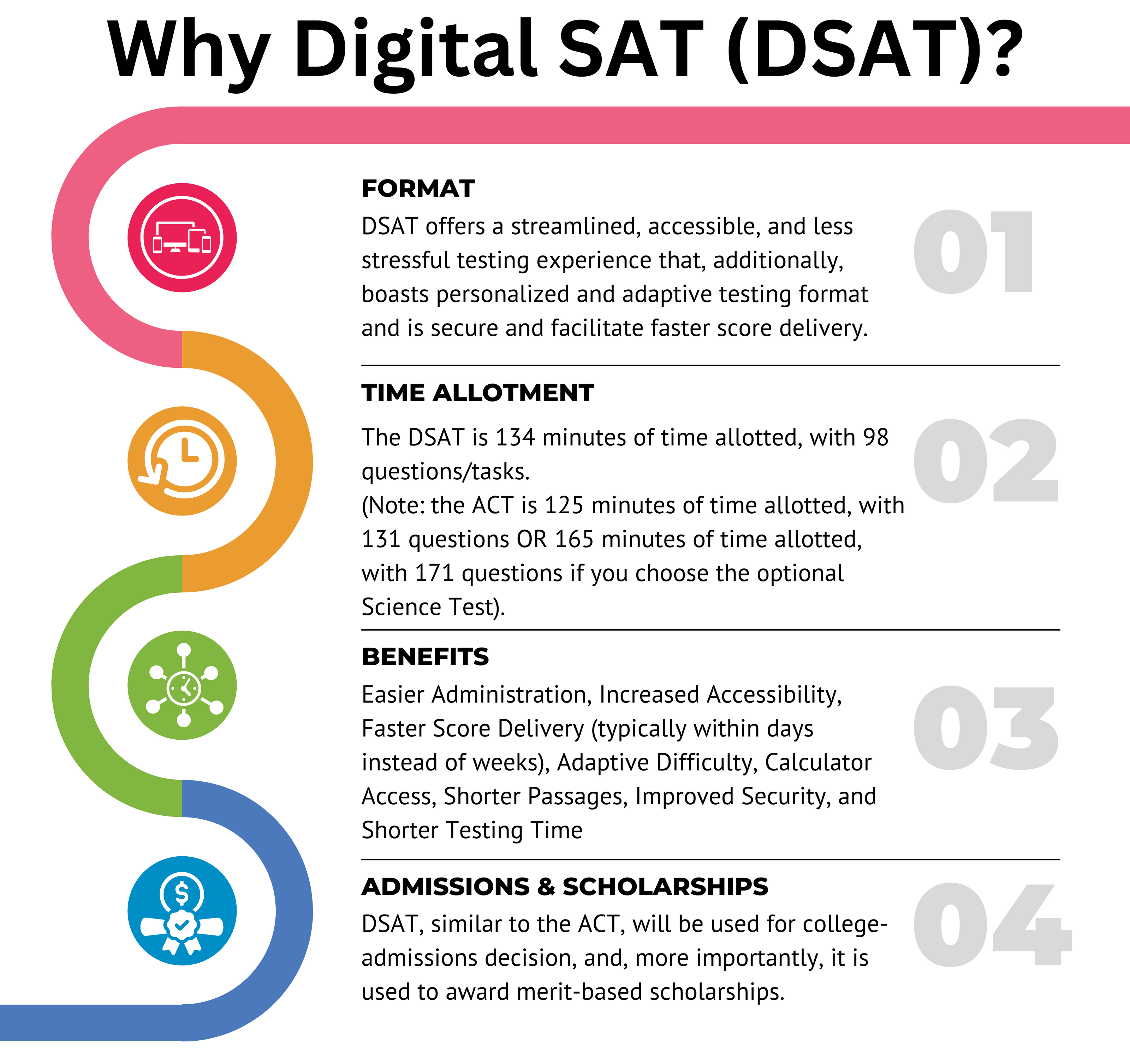 Why Digital SAT (DSAT)?

FORMAT

DSAT offers a streamlined, accessible, and less stressful testing experience that, additionally, boasts personalized and adaptive testing format and is secure and facilitate faster score delivery.

01

TIME ALLOTMENT

The DSAT is 134 minutes of time allotted, with 98 questions/tasks.
(Note: the ACT is 125 minutes of time allotted, with 131 questions OR 165 minutes of time allotted, with 171 questions if you choose the optional Science Test).

02

BENEFITS

Easier Administration, Increased Accessibility, Faster Score Delivery (typically within days instead of weeks), Adaptive Difficulty, Calculator Access, Shorter Passages, Improved Security, and Shorter Testing Time

03

ADMISSIONS & SCHOLARSHIPS

DSAT, similar to the ACT, will be used for college-admissions decision, and, more importantly, it is used to award merit-based scholarships.

04