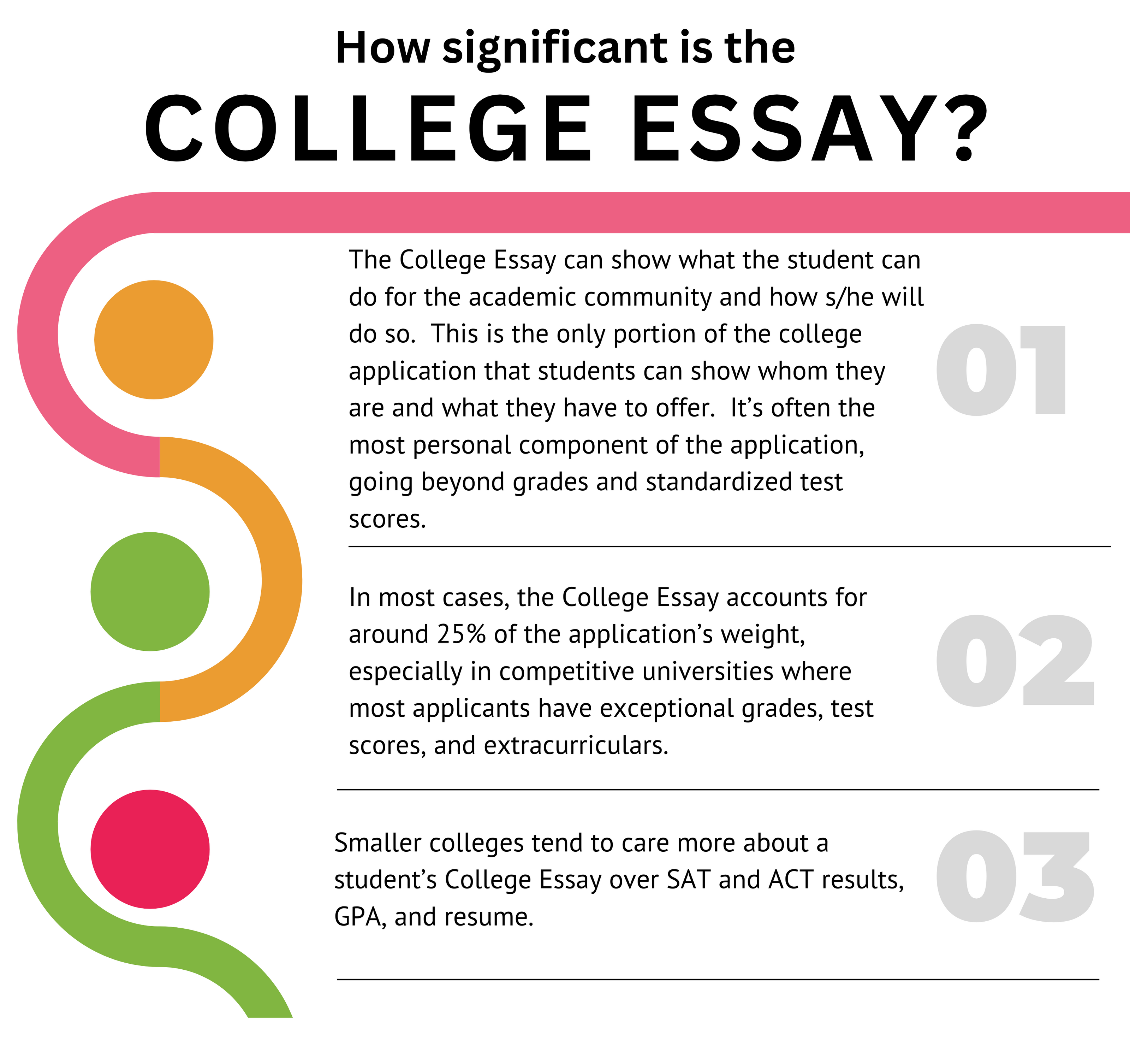 How significant is the
COLLEGE ESSAY?

The College Essay can show what the student can do for the academic community and how s/he will do so.  This is the only portion of the college application that students can show whom they are and what they have to offer.  It's often the most personal component of the application, going beyond grades and standardized test scores.

01

In most cases, the College Essay accounts for around 25% of the application's weight, especially in competitive universities where most applicants have exceptional grades, test scores, and extracurriculars.

02

Smaller colleges tend to care more about a student's College Essay over SAT and ACT results, GPA, and resume.

03